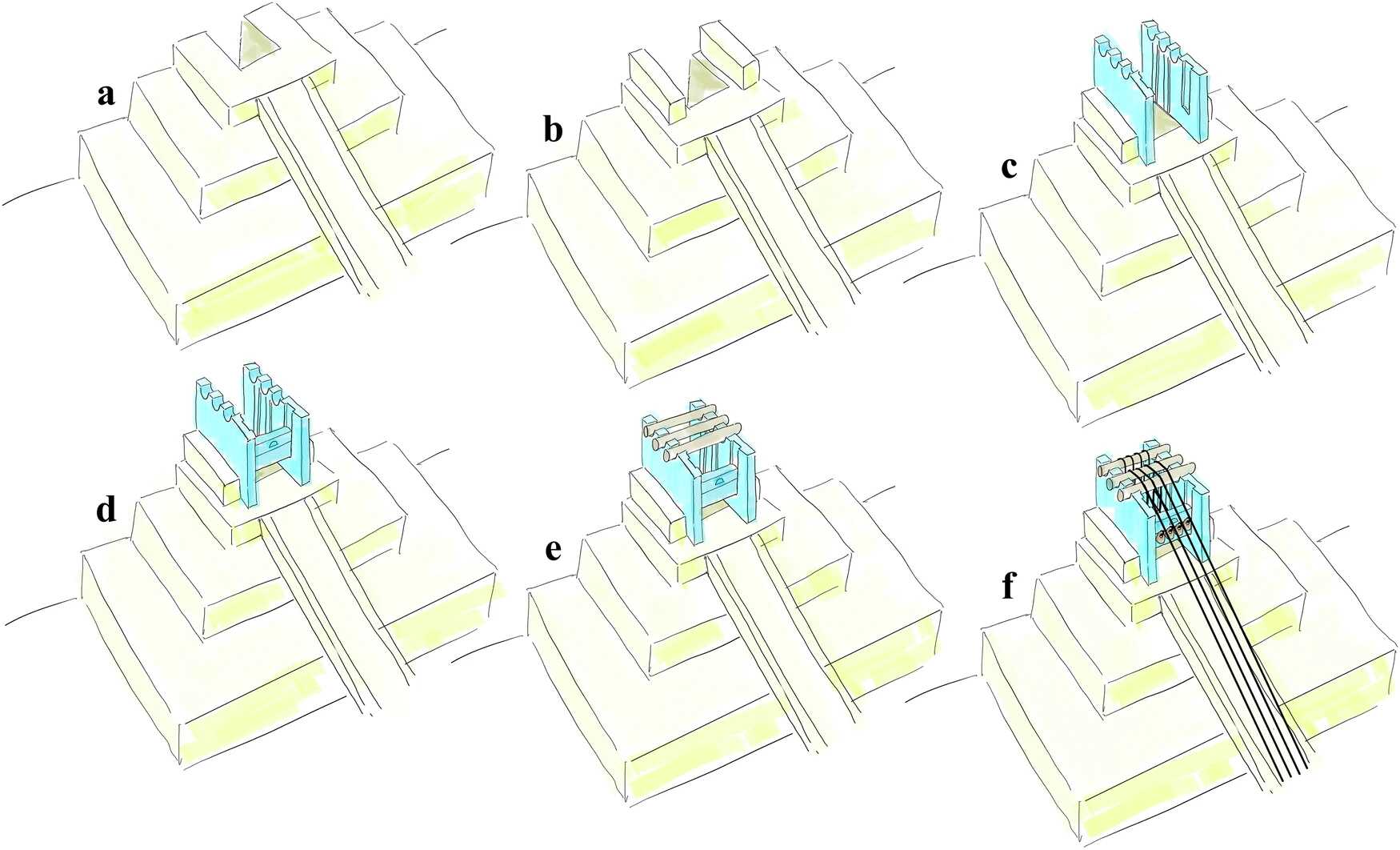 a

b

c

d

e

f